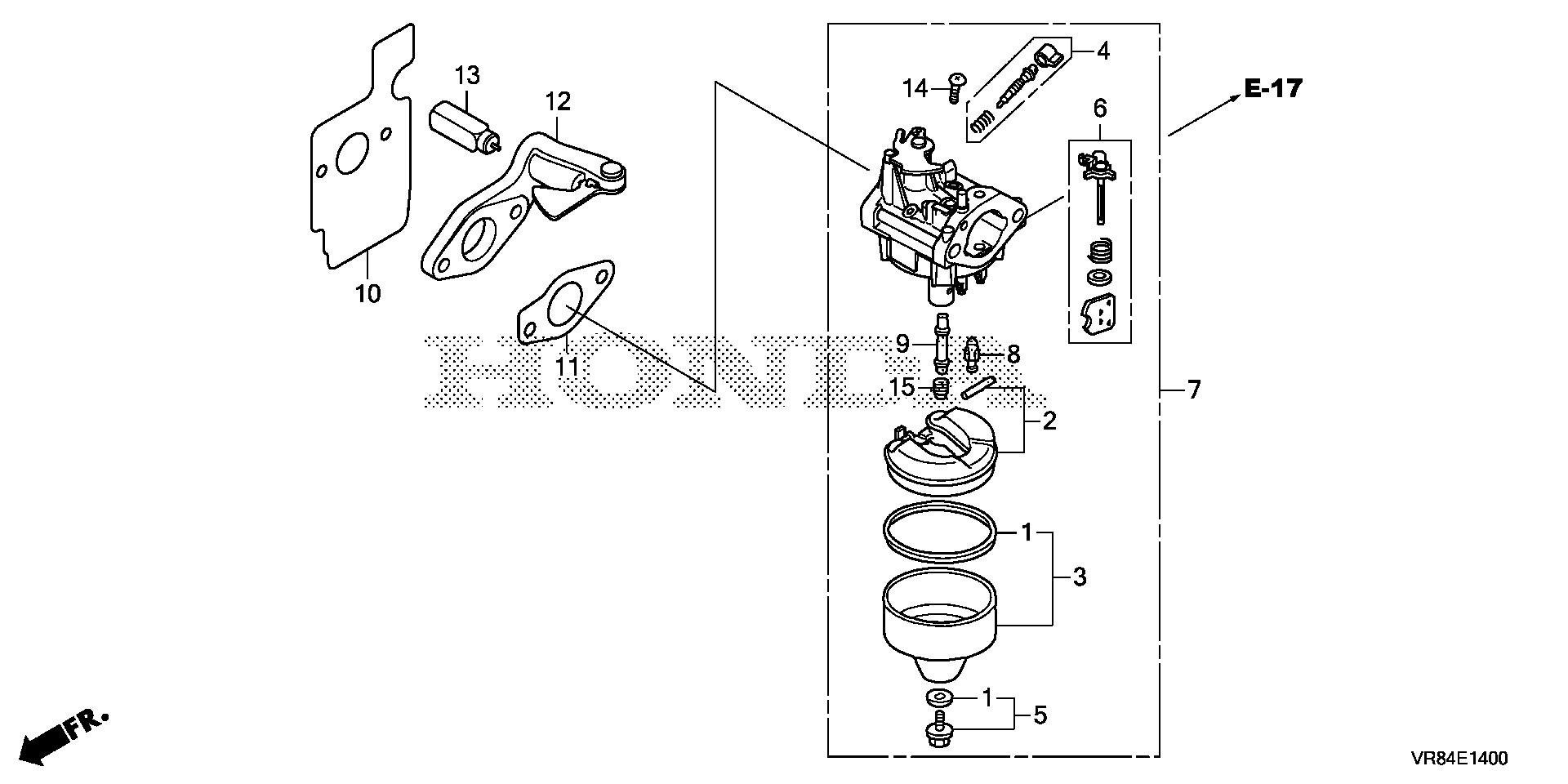 13
12
10
11
HONDA
14
4
E-17
6
9
8
15
2
7
1
3
1
5
FR.
VR84E1400